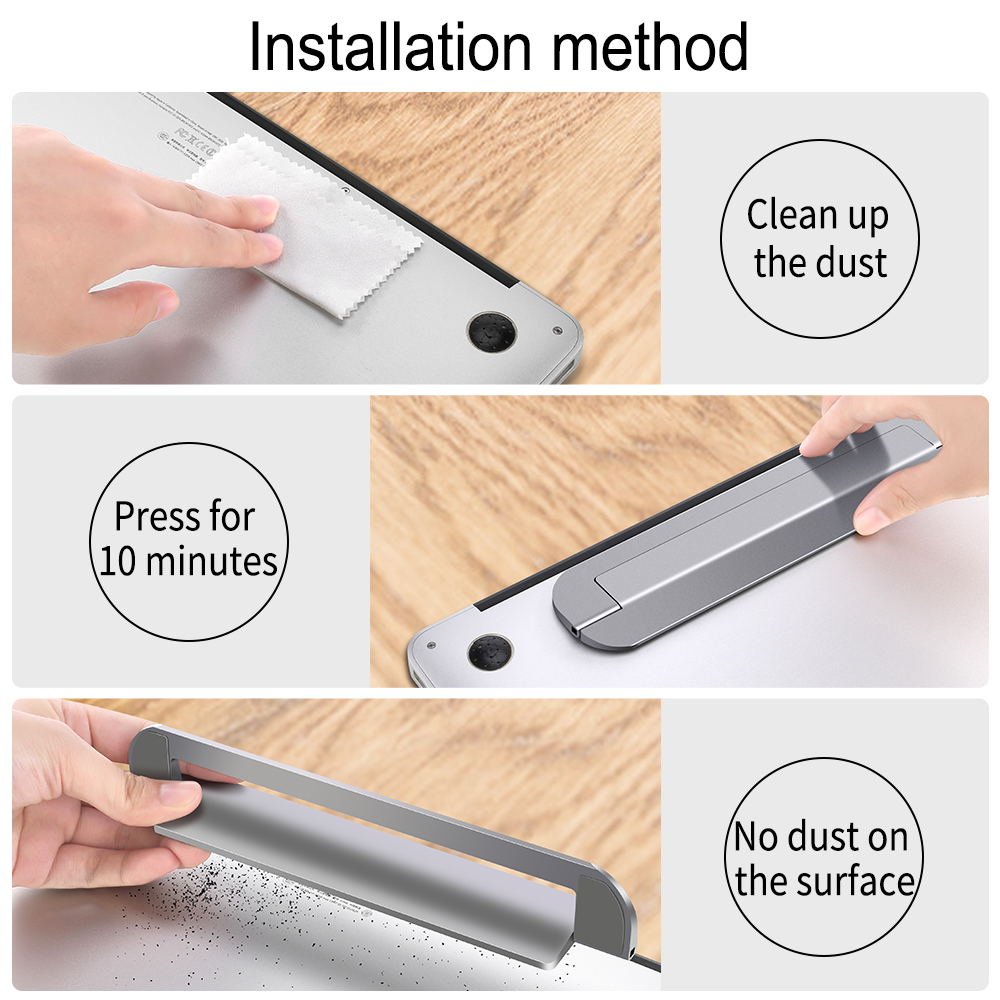 Installation method

Clean up the dust

Press for 10 minutes

No dust on the surface