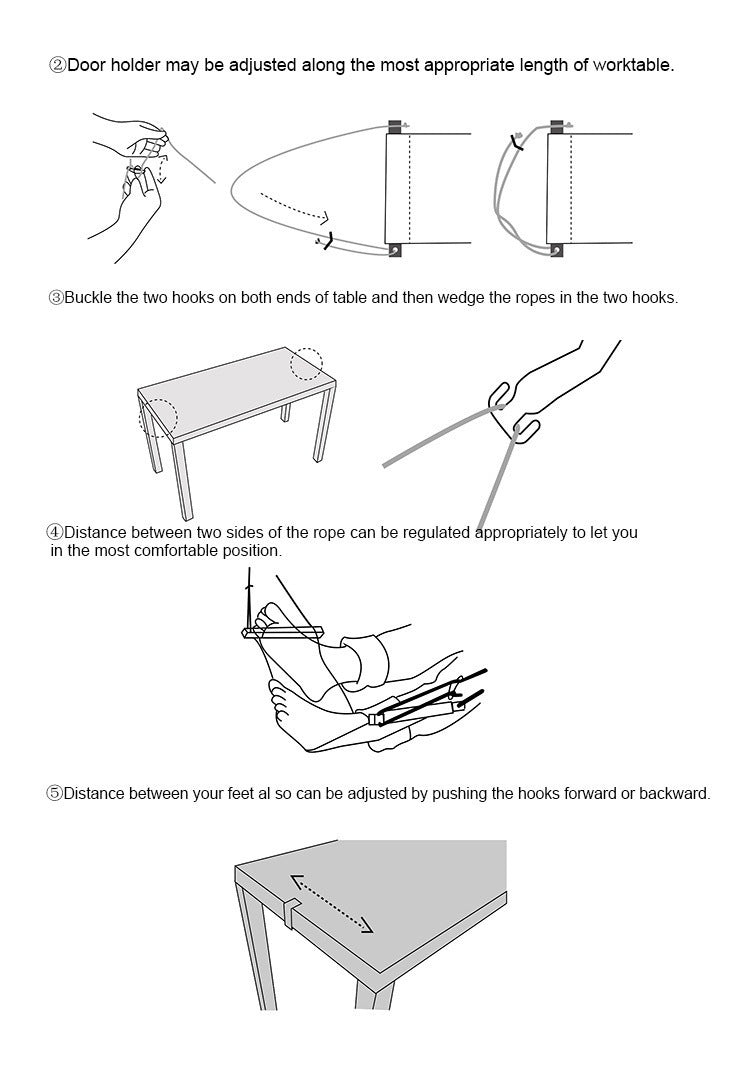 ②Door holder may be adjusted along the most appropriate length of worktable.

③Buckle the two hooks on both ends of table and then wedge the ropes in the two hooks.

④Distance between two sides of the rope can be regulated appropriately to let you in the most comfortable position.

⑤Distance between your feet al so can be adjusted by pushing the hooks forward or backward.